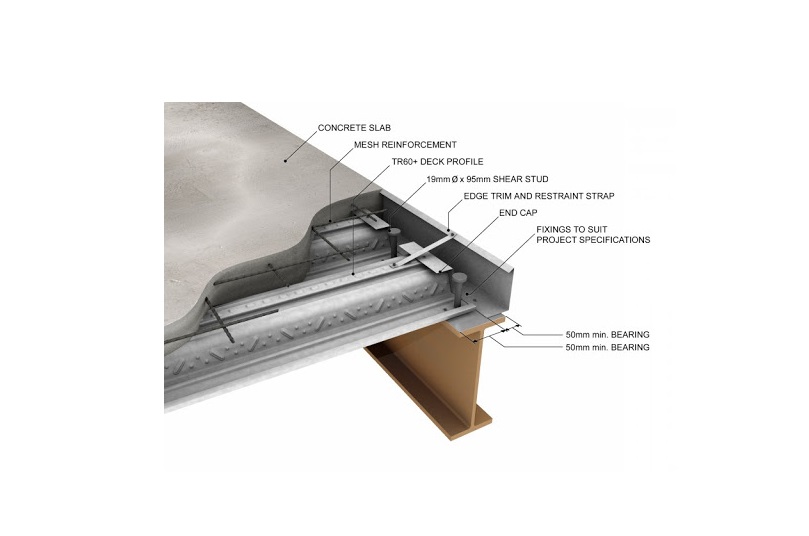 CONCRETE SLAB
MESH REINFORCEMENT
TR60+ DECK PROFILE
19mm Ø x 95mm SHEAR STUD
EDGE TRIM AND RESTRAINT STRAP
END CAP
FIXINGS TO SUIT PROJECT SPECIFICATIONS
50mm min. BEARING
50mm min. BEARING